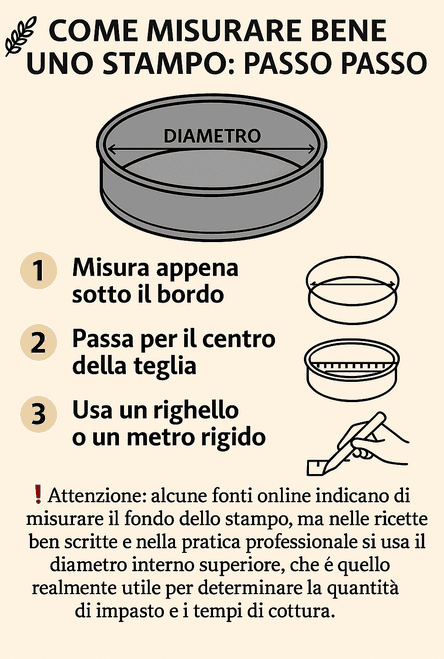 COME MISURARE BENE UNO STAMPO: PASSO PASSO

DIAMETRO

1 Misura appena sotto il bordo

2 Passa per il centro della teglia

3 Usa un righello o un metro rigido

❗Attenzione: alcune fonti online indicano di misurare il fondo dello stampo, ma nelle ricette ben scritte e nella pratica professionale si usa il diametro interno superiore, che é quello realmente utile per determinare la quantità di impasto e i tempi di cottura.